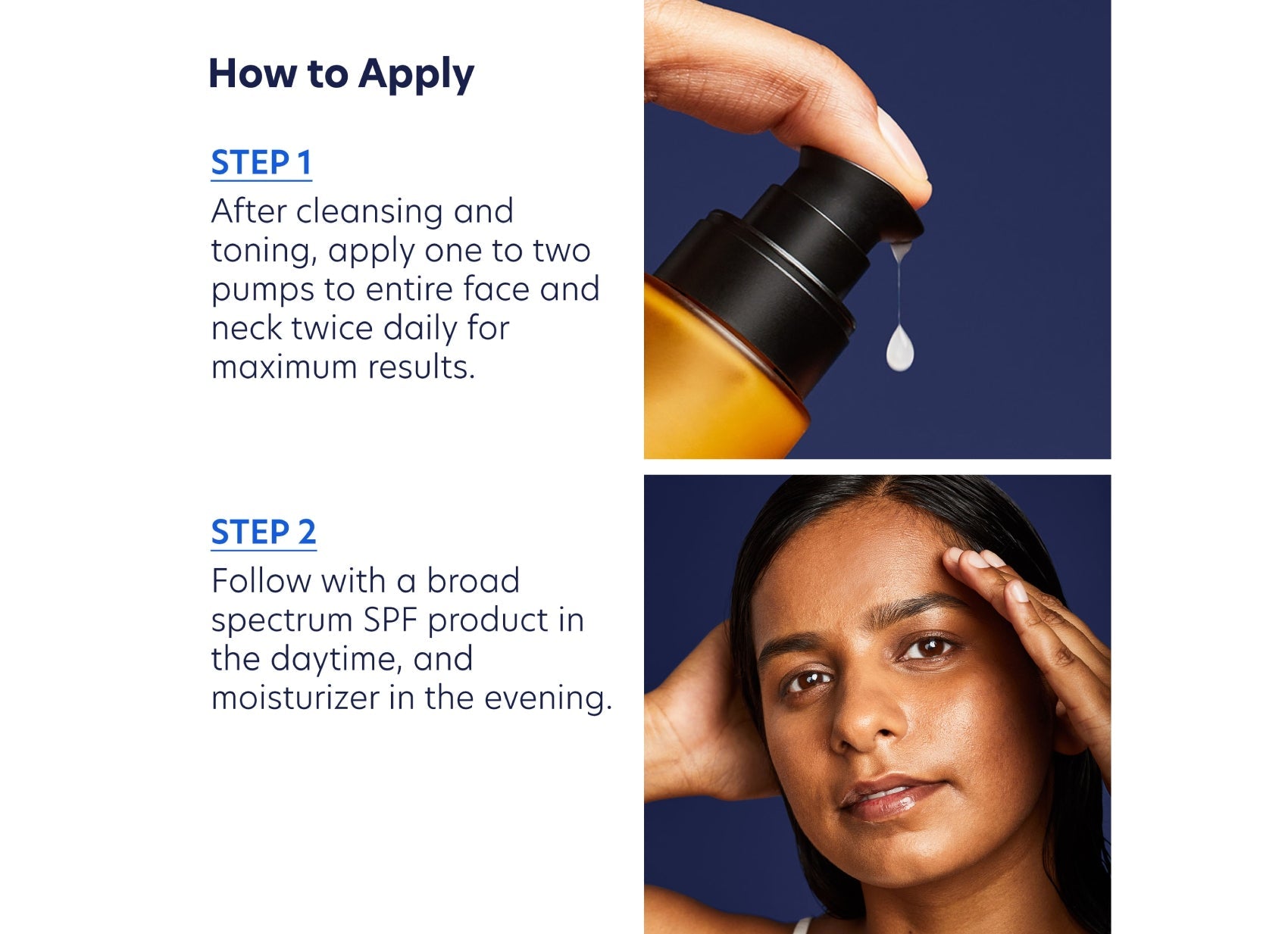 How to Apply

STEP 1
After cleansing and toning, apply one to two pumps to entire face and neck twice daily for maximum results.

STEP 2
Follow with a broad spectrum SPF product in the daytime, and moisturizer in the evening.