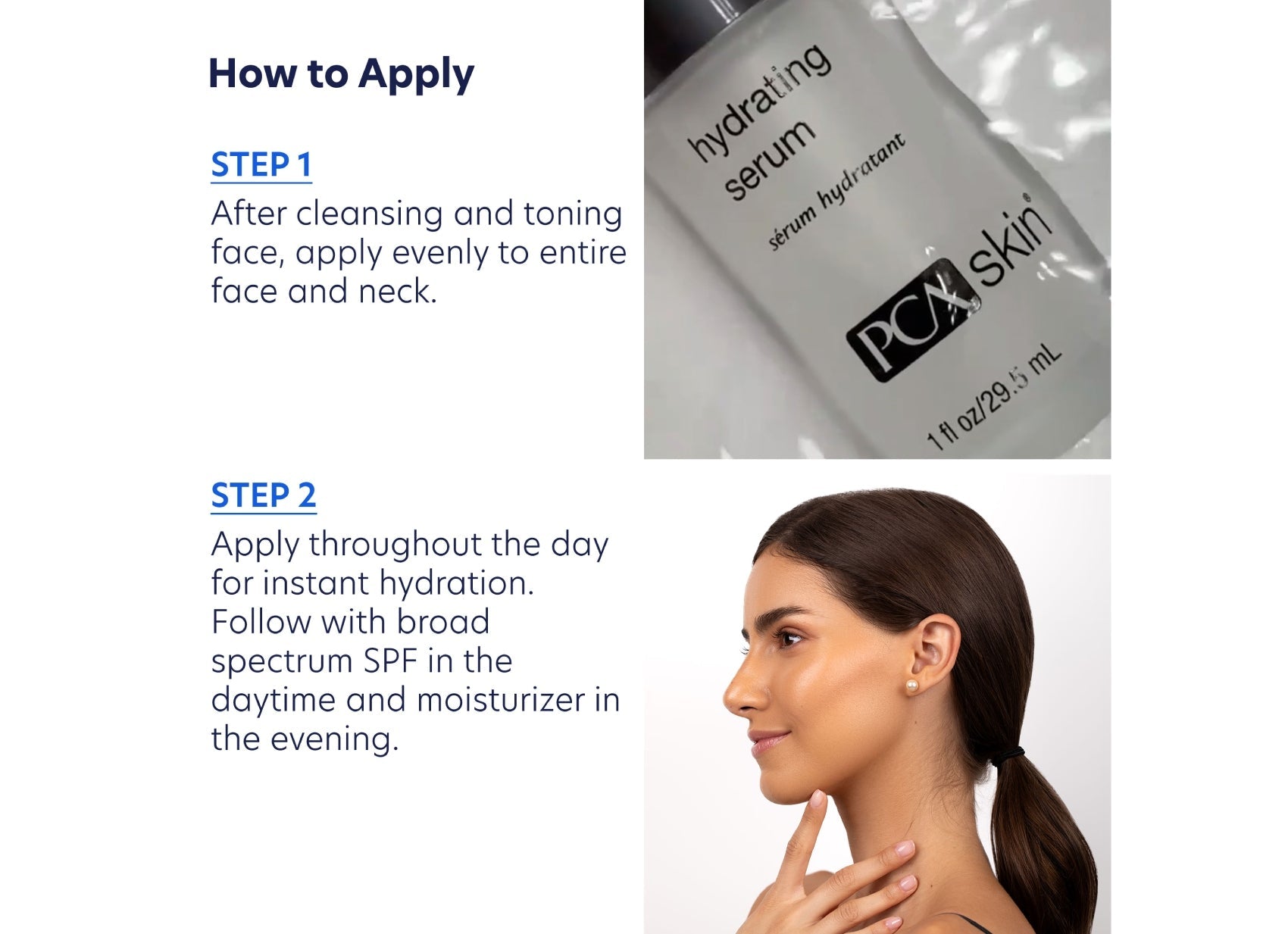 How to Apply

STEP 1

After cleansing and toning face, apply evenly to entire face and neck.

hydrating serum

sérum hydratant

PCA skin®

1 fl oz/29.5 mL

STEP 2

Apply throughout the day for instant hydration. Follow with broad spectrum SPF in the daytime and moisturizer in the evening.